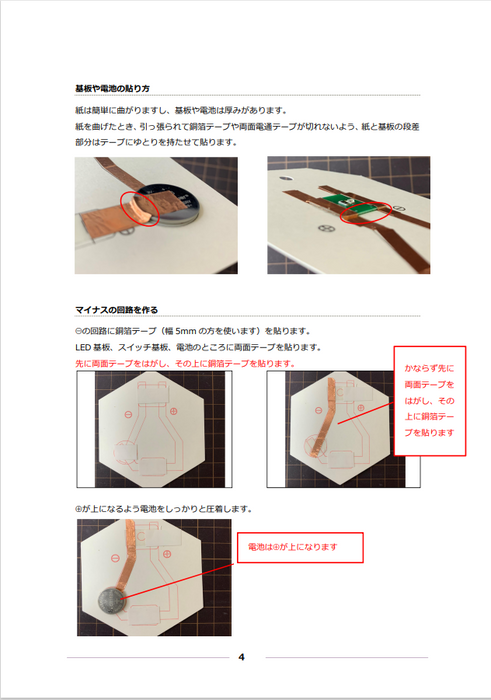 基板や電池の貼り方

紙は簡単に曲がりますし、基板や電池は厚みがあります。
紙を曲げたとき、引っ張られて銅箔テープや両面電通テープが切れないよう、紙と基板の段差部分はテープにゆとりを持たせて貼ります。

マイナスの回路を作る

⊖の回路に銅箔テープ（幅 5mm の方を使います）を貼ります。
LED 基板、スイッチ基板、電池のところに両面テープを貼ります。
先に両面テープをはがし、その上に銅箔テープを貼ります。

⊖ ⊕

⊖ ⊕

かならず先に両面テープをはがし、その上に銅箔テープを貼ります

⊕が上になるよう電池をしっかりと圧着します。

電池は⊕が上になります

4