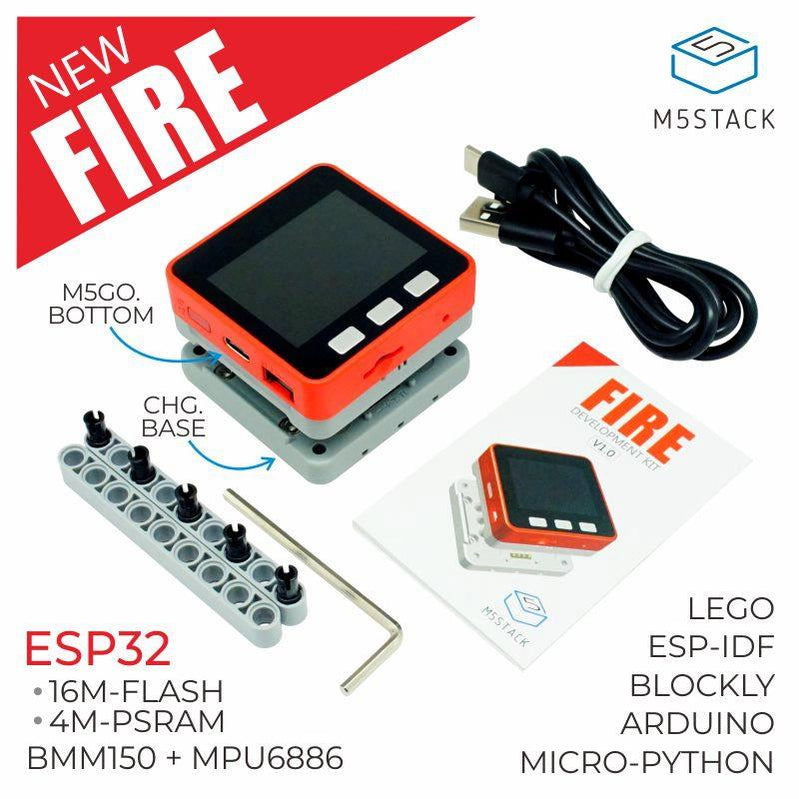 NEW
FIRE

M5STACK

M5GO.
BOTTOM

CHG.
BASE

FIRE
DEVELOPMENT KIT
V1.0

M5STACK

ESP32
• 16M-FLASH
• 4M-PSRAM
BMM150 + MPU6886

LEGO
ESP-IDF
BLOCKLY
ARDUINO
MICRO-PYTHON