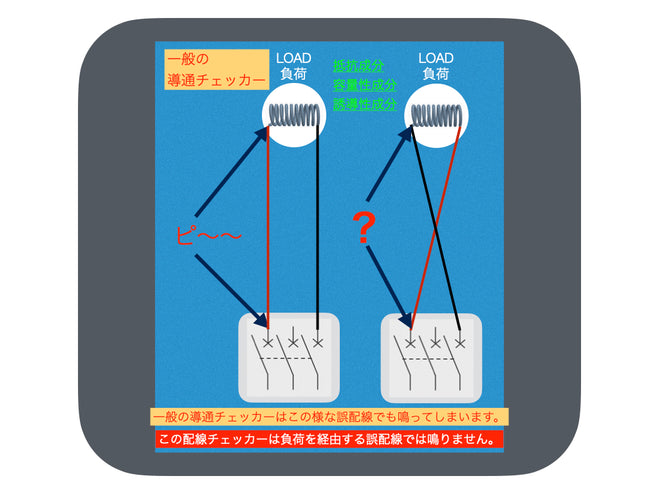 一般の
導通チェッカー

LOAD
負荷

抵抗成分
容量性成分
誘導性成分

LOAD
負荷

ピ〜〜

?

一般の導通チェッカーはこの様な誤配線でも鳴ってしまいます。

この配線チェッカーは負荷を経由する誤配線では鳴りません。